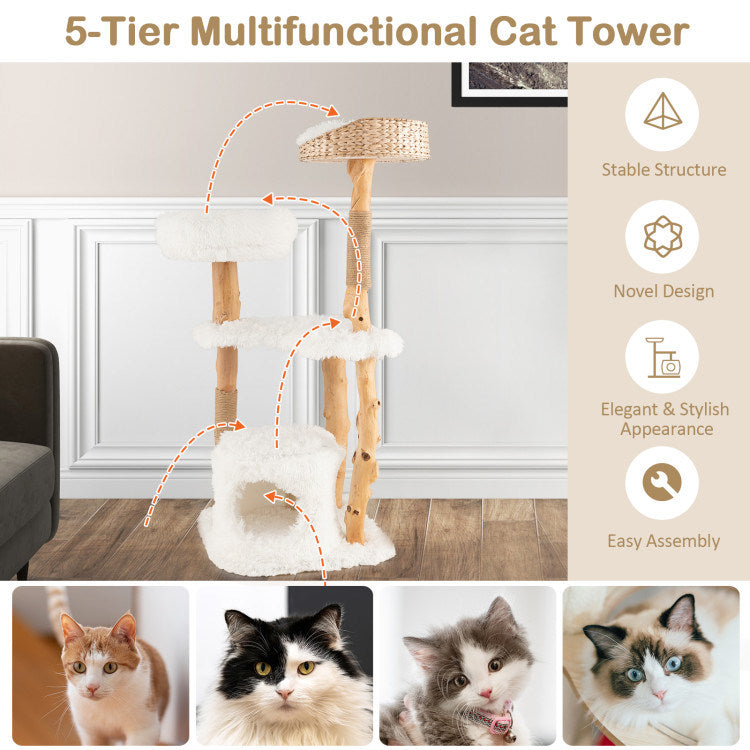 5-Tier Multifunctional Cat Tower

Stable Structure

Novel Design

Elegant & Stylish Appearance

Easy Assembly